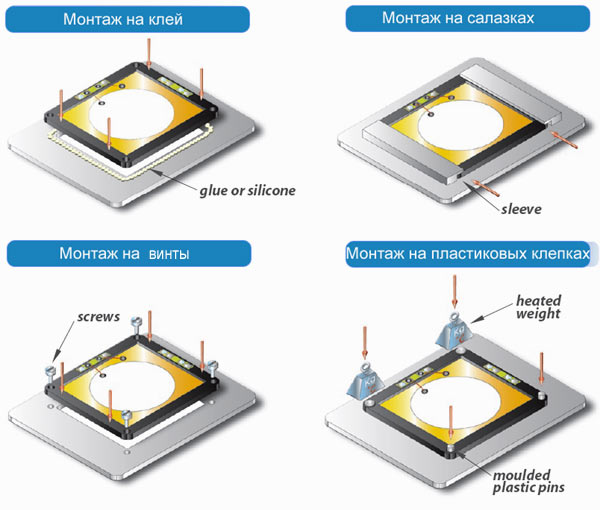 Монтаж на клей

glue or silicone

Монтаж на салазках

sleeve

Монтаж на винты

screws

Монтаж на пластиковых клепках

heated weight

moulded plastic pins