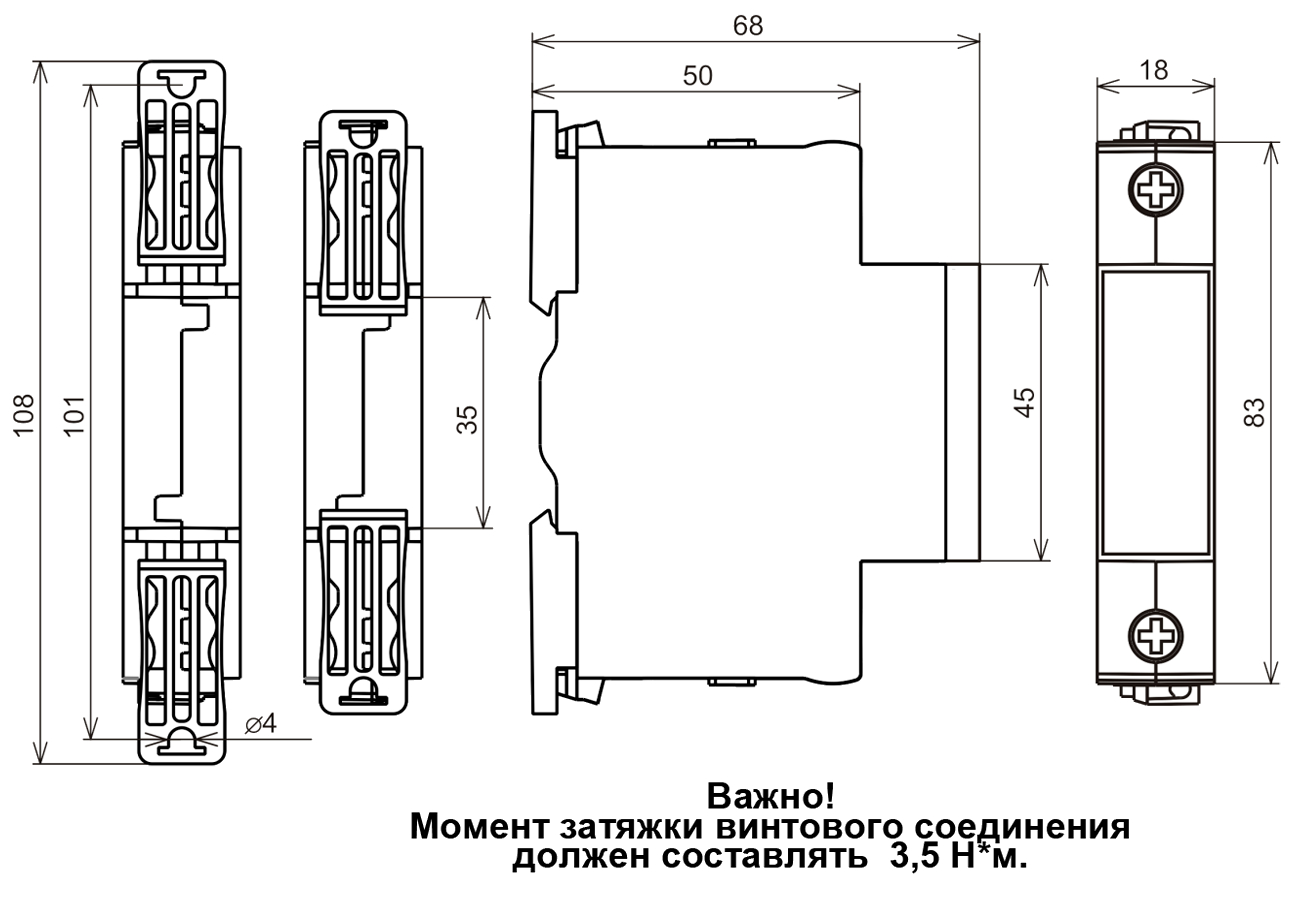 68

50

18

108

101

35

45

83

⌀4

Важно!
Момент затяжки винтового соединения должен составлять 3,5 Н*м.